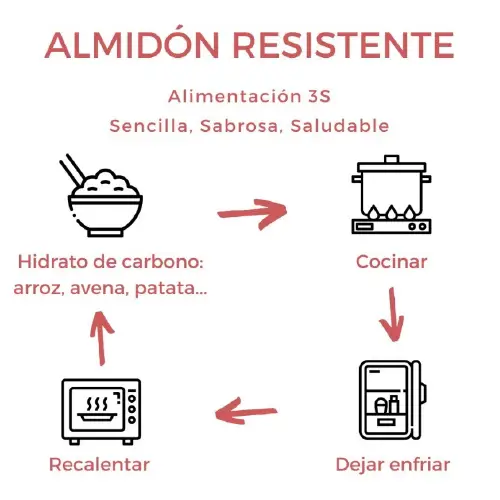 ALMIDÓN RESISTENTE

Alimentación 3S
Sencilla, Sabrosa, Saludable

Hidrato de carbono: arroz, avena, patata...

Cocinar

Dejar enfriar

Recalentar